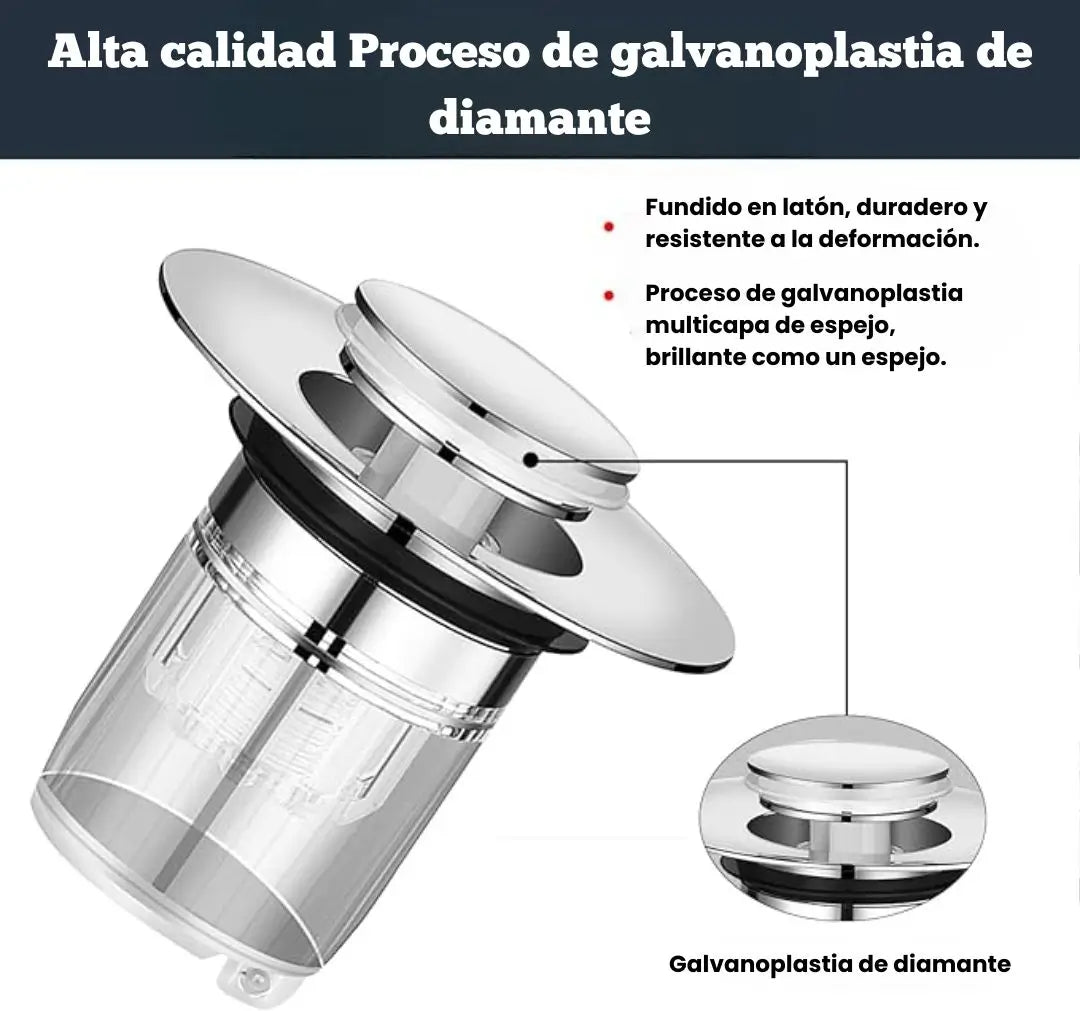 Alta calidad Proceso de galvanoplastia de diamante

Fundido en latón, duradero y resistente a la deformación.

Proceso de galvanoplastia multicapa de espejo, brillante como un espejo.

Galvanoplastia de diamante