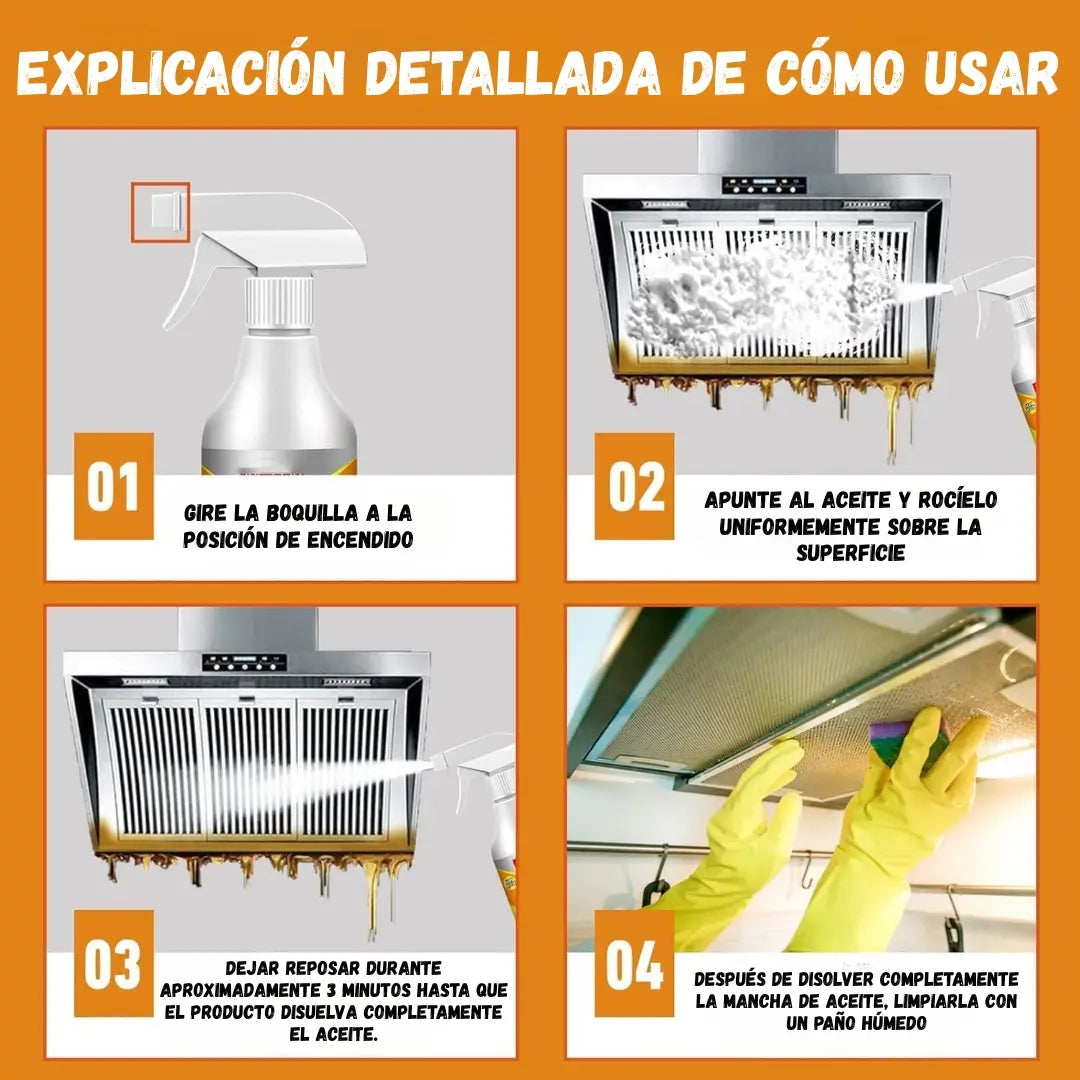 EXPLICACIÓN DETALLADA DE CÓMO USAR

01

GIRE LA BOQUILLA A LA POSICIÓN DE ENCENDIDO

02

APUNTE AL ACEITE Y ROCÍELO UNIFORMEMENTE SOBRE LA SUPERFICIE

03

DEJAR REPOSAR DURANTE APROXIMADAMENTE 3 MINUTOS HASTA QUE EL PRODUCTO DISUELVA COMPLETAMENTE EL ACEITE.

04

DESPUÉS DE DISOLVER COMPLETAMENTE LA MANCHA DE ACEITE, LIMPIARLA CON UN PAÑO HÚMEDO