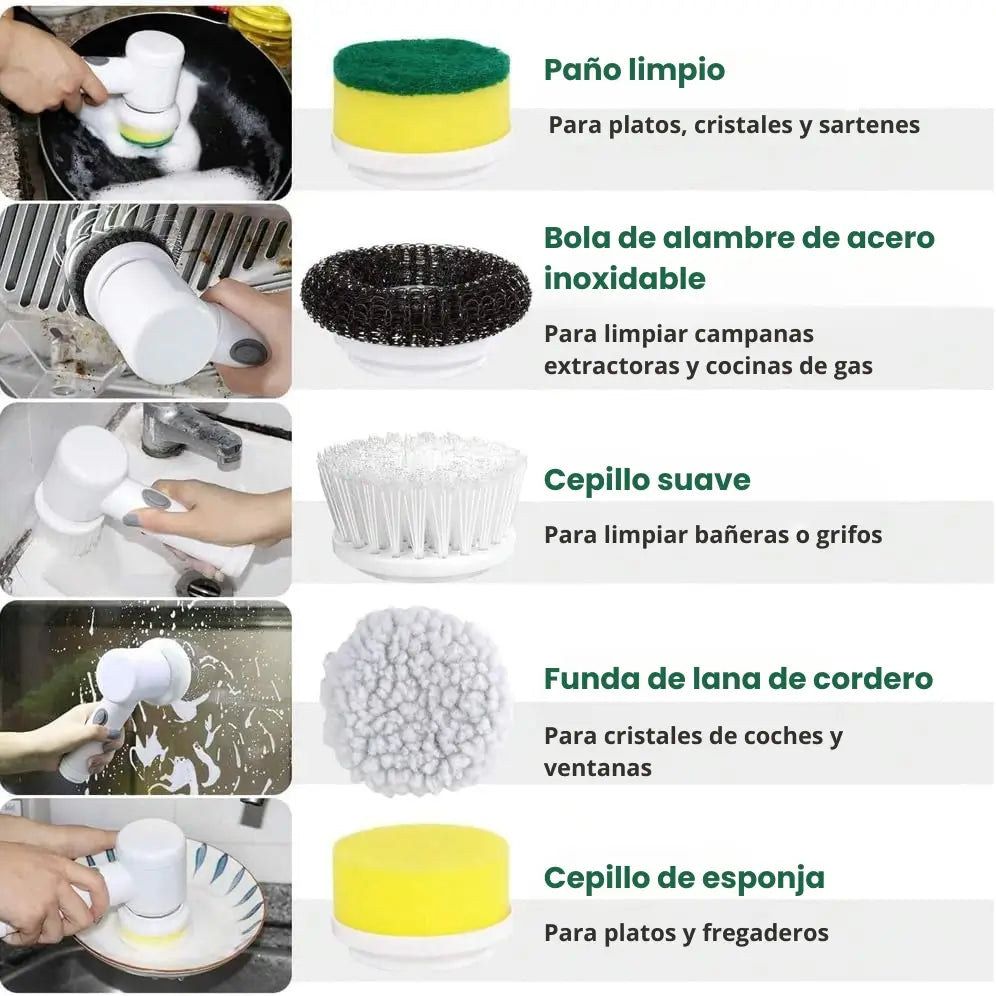 Paño limpio

Para platos, cristales y sartenes

Bola de alambre de acero inoxidable

Para limpiar campanas extractoras y cocinas de gas

Cepillo suave

Para limpiar bañeras o grifos

Funda de lana de cordero

Para cristales de coches y ventanas

Cepillo de esponja

Para platos y fregaderos