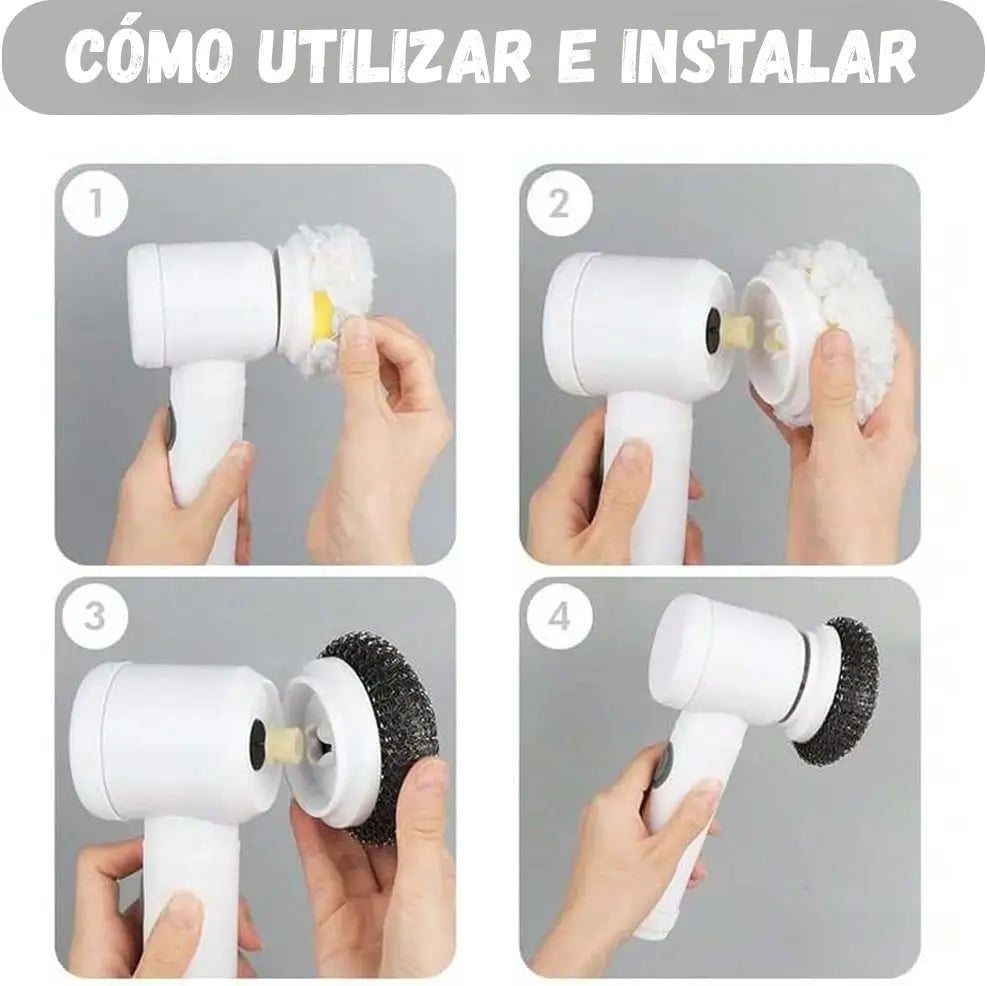 CÓMO UTILIZAR E INSTALAR

1

2

3

4