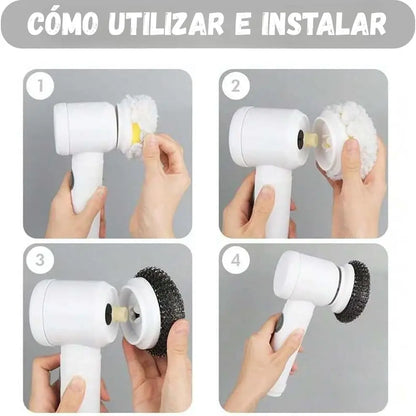 CÓMO UTILIZAR E INSTALAR

1

2

3

4