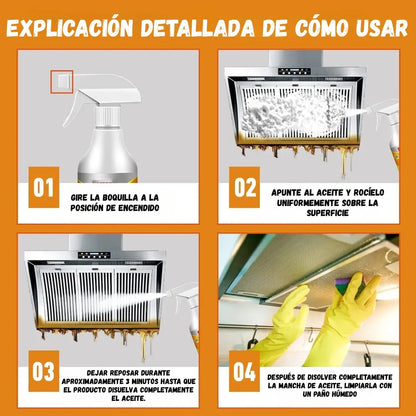 EXPLICACIÓN DETALLADA DE CÓMO USAR

01

GIRE LA BOQUILLA A LA POSICIÓN DE ENCENDIDO

02

APUNTE AL ACEITE Y ROCÍELO UNIFORMEMENTE SOBRE LA SUPERFICIE

03

DEJAR REPOSAR DURANTE APROXIMADAMENTE 3 MINUTOS HASTA QUE EL PRODUCTO DISUELVA COMPLETAMENTE EL ACEITE.

04

DESPUÉS DE DISOLVER COMPLETAMENTE LA MANCHA DE ACEITE, LIMPIARLA CON UN PAÑO HÚMEDO